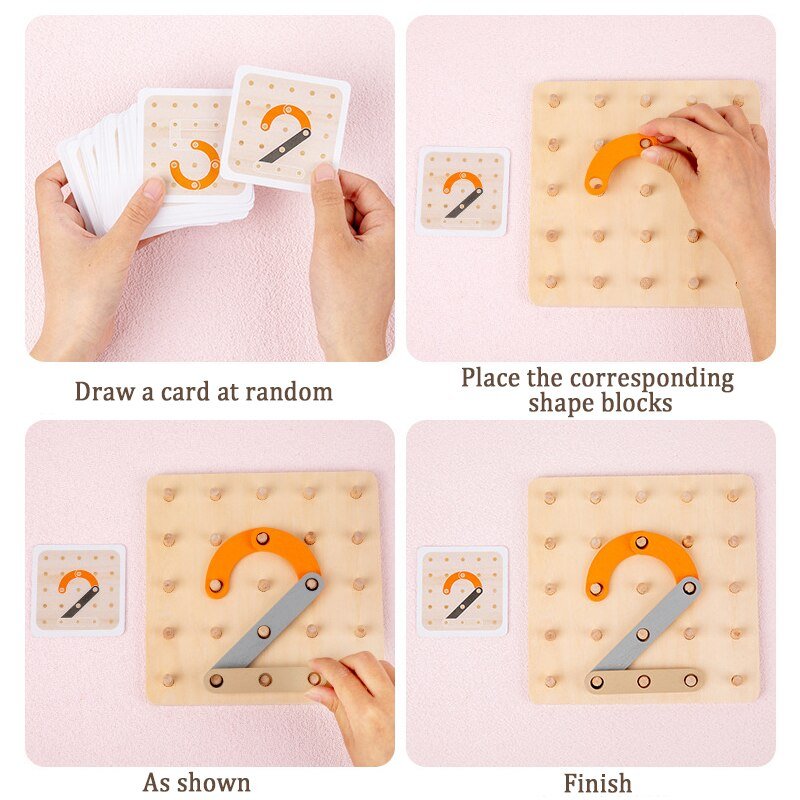 Draw a card at random

Place the corresponding shape blocks

As shown

Finish